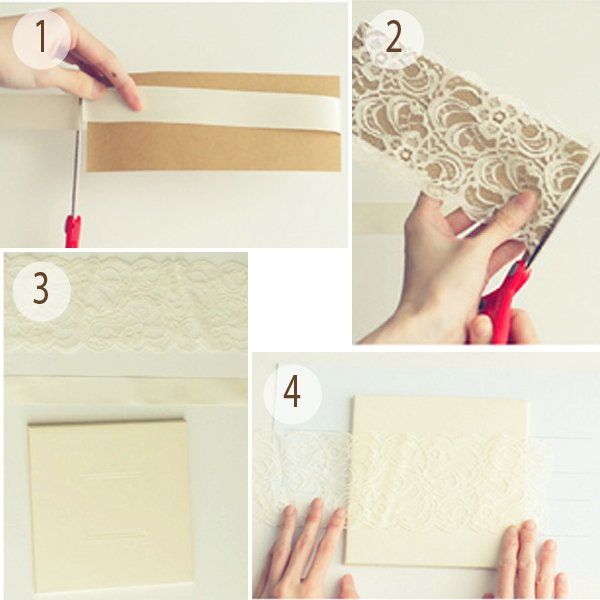 1

2

3

4