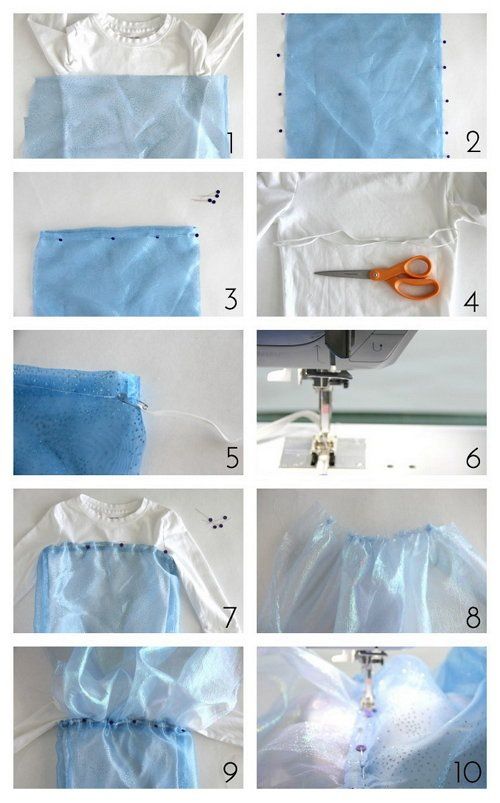 1
2
3
4
5
6
7
8
9
10