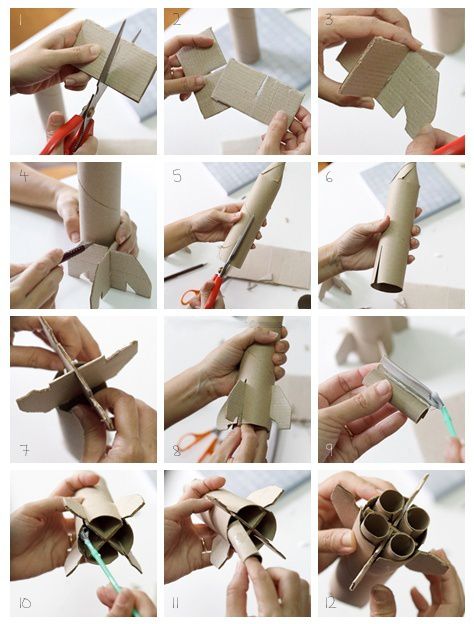 1
2
3
4
5
6
7
8
9
10
11
12