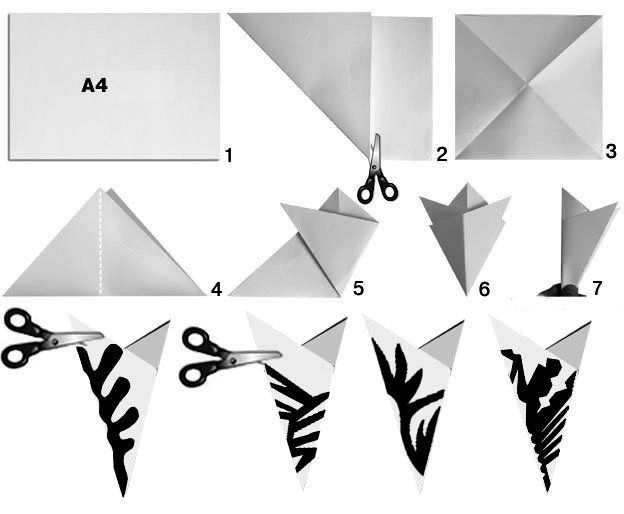 A4

1

2

3

4

5

6

7